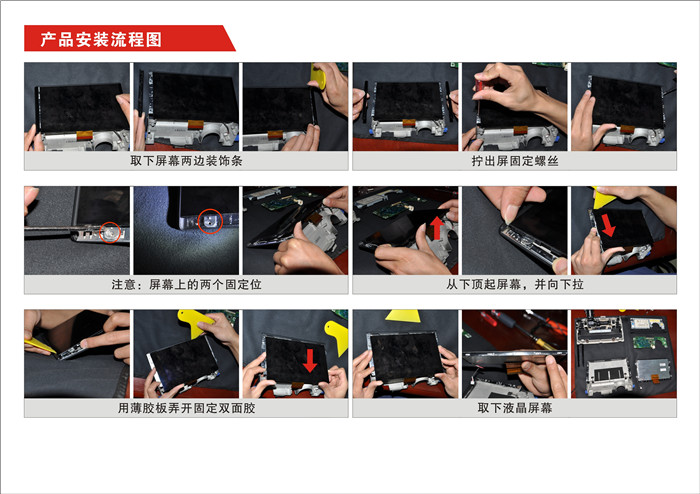 产品安装流程图

取下屏幕两边装饰条

拧出屏固定螺丝

注意：屏幕上的两个固定位

从下顶起屏幕，并向下拉

用薄胶板弄开固定双面胶

取下液晶屏幕